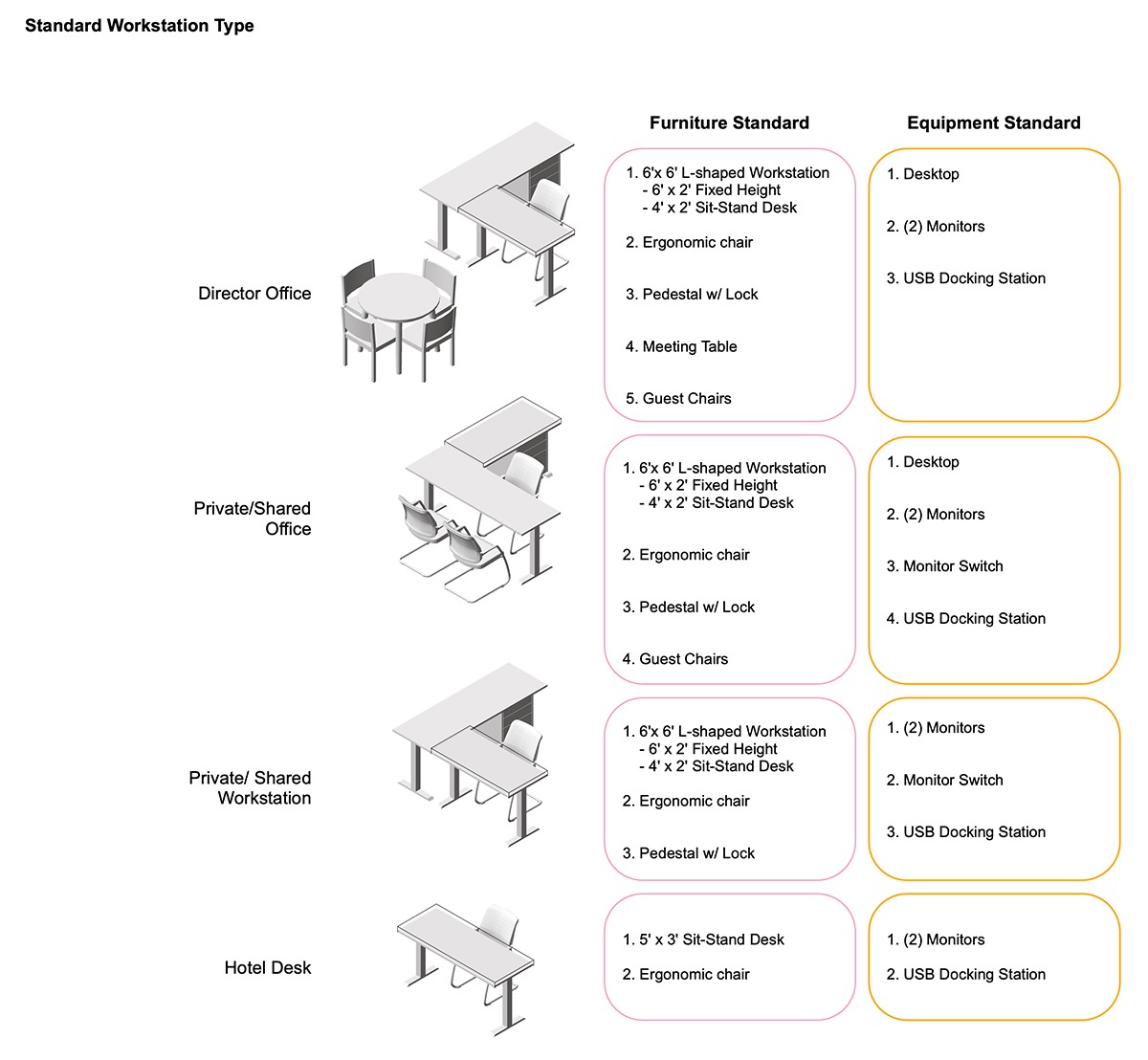 Standard Workstation Type

Furniture Standard

Equipment Standard

Director Office

1. 6'x 6' L-shaped Workstation
- 6' x 2' Fixed Height
- 4' x 2' Sit-Stand Desk

2. Ergonomic chair

3. Pedestal w/ Lock

4. Meeting Table

5. Guest Chairs

1. Desktop

2. (2) Monitors

3. USB Docking Station

Private/Shared Office

1. 6'x 6' L-shaped Workstation
- 6' x 2' Fixed Height
- 4' x 2' Sit-Stand Desk

2. Ergonomic chair

3. Pedestal w/ Lock

4. Guest Chairs

1. Desktop

2. (2) Monitors

3. Monitor Switch

4. USB Docking Station

Private/ Shared Workstation

1. 6'x 6' L-shaped Workstation
- 6' x 2' Fixed Height
- 4' x 2' Sit-Stand Desk

2. Ergonomic chair

3. Pedestal w/ Lock

1. (2) Monitors

2. Monitor Switch

3. USB Docking Station

Hotel Desk

1. 5' x 3' Sit-Stand Desk

2. Ergonomic chair

1. (2) Monitors

2. USB Docking Station